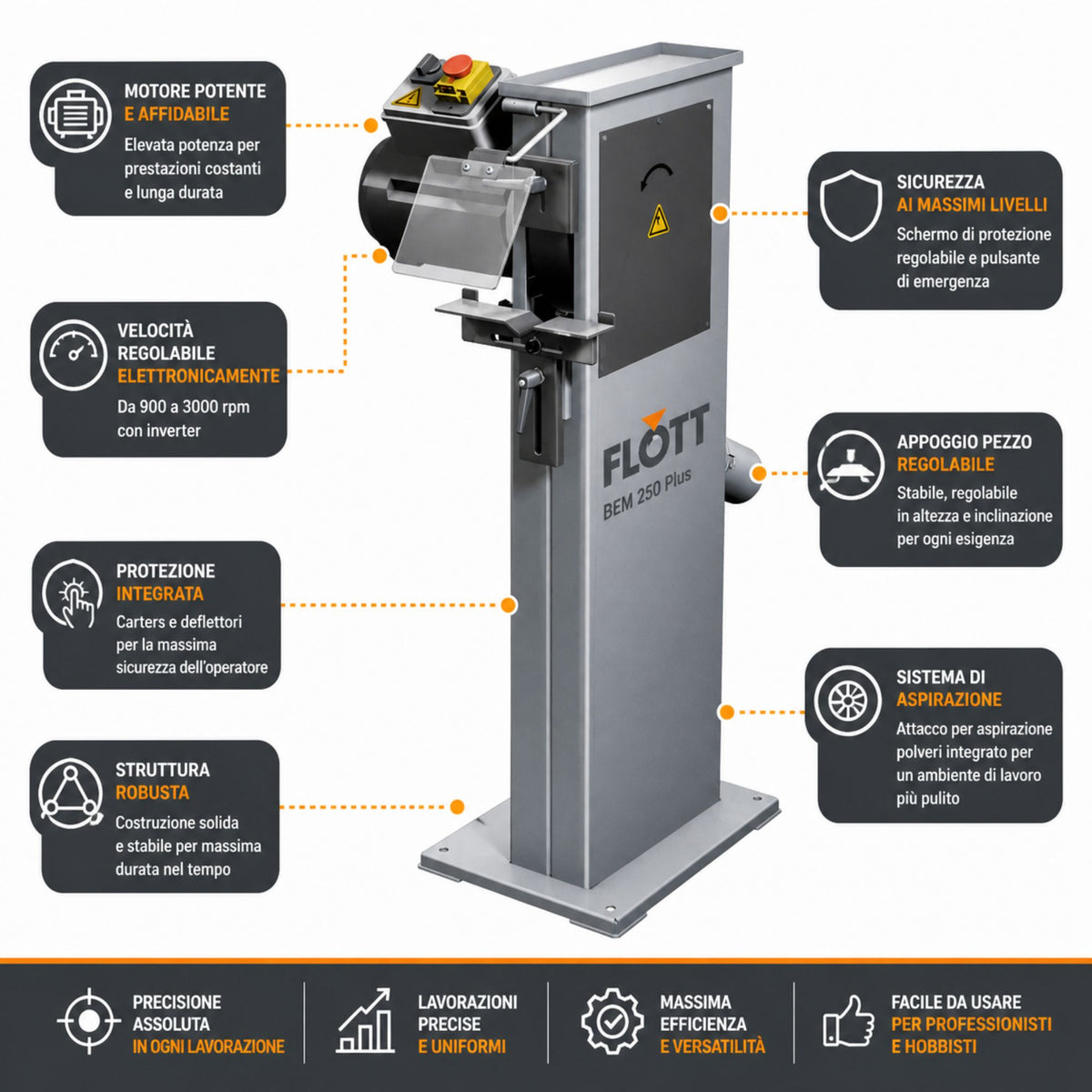 MOTORE POTENTE
E AFFIDABILE
Elevata potenza per prestazioni costanti e lunga durata

VELOCITÀ
REGOLABILE
ELETTRONICAMENTE
Da 900 a 3000 rpm con inverter

PROTEZIONE
INTEGRATA
Carters e deflettori per la massima sicurezza dell'operatore

STRUTTURA
ROBUSTA
Costruzione solida e stabile per massima durata nel tempo

FLOTT
BEM 250 Plus

SICUREZZA
AI MASSIMI LIVELLI
Schermo di protezione regolabile e pulsante di emergenza

APPOGGIO PEZZO
REGOLABILE
Stabile, regolabile in altezza e inclinazione per ogni esigenza

SISTEMA DI
ASPIRAZIONE
Attacco per aspirazione polveri integrato per un ambiente di lavoro più pulito

PRECISIONE
ASSOLUTA
IN OGNI LAVORAZIONE

LAVORAZIONI
PRECISE
E UNIFORMI

MASSIMA
EFFICIENZA
E VERSATILITÀ

FACILE DA USARE
PER PROFESSIONISTI
E HOBBISTI